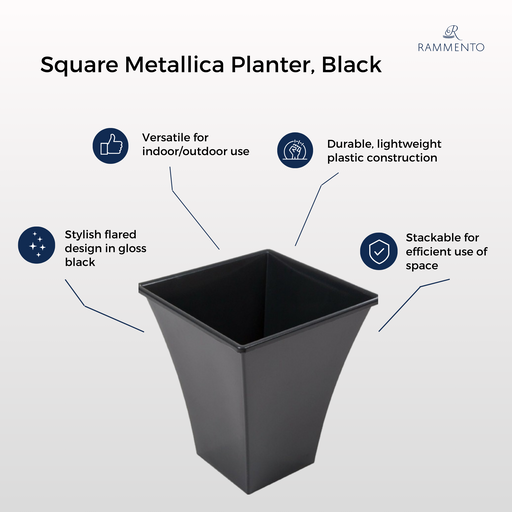 R
RAMMENTO

Square Metallica Planter, Black

Versatile for indoor/outdoor use

Durable, lightweight plastic construction

Stylish flared design in gloss black

Stackable for efficient use of space